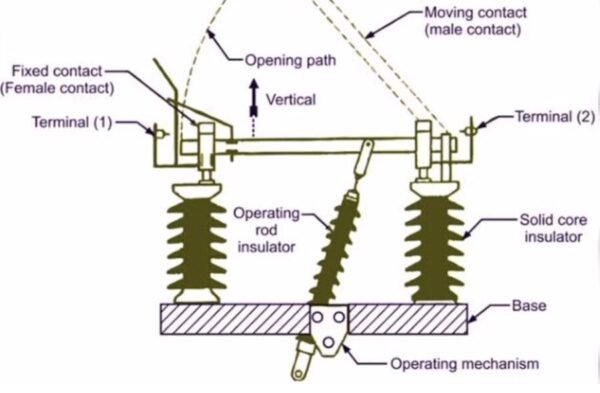 Moving contact
(male contact)

Opening path

Fixed contact
(Female contact)

Vertical

Terminal (1)

Terminal (2)

Operating
rod
insulator

Solid core
insulator

Base

Operating mechanism