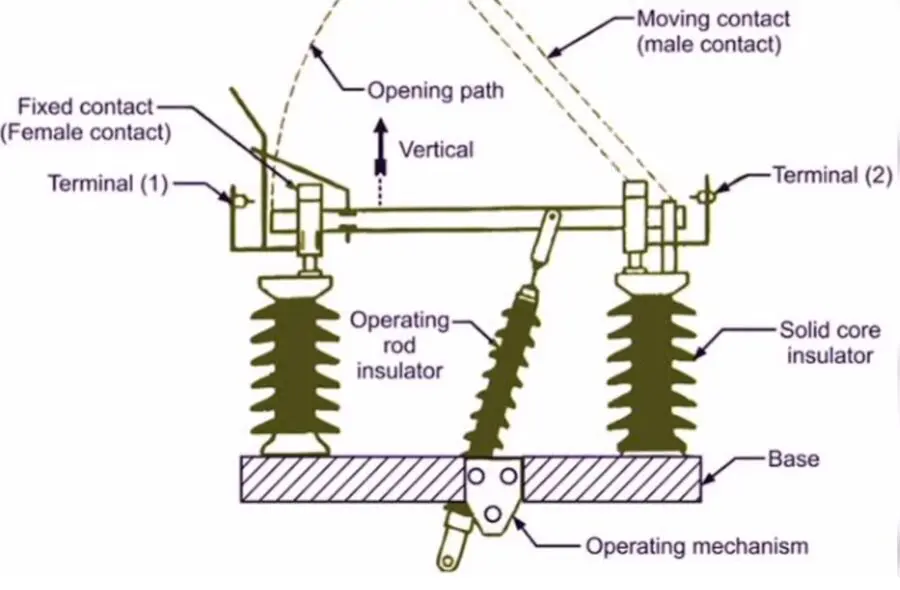 Moving contact
(male contact)

Opening path

Fixed contact
(Female contact)

Vertical

Terminal (1)

Terminal (2)

Operating
rod
insulator

Solid core
insulator

Base

Operating mechanism