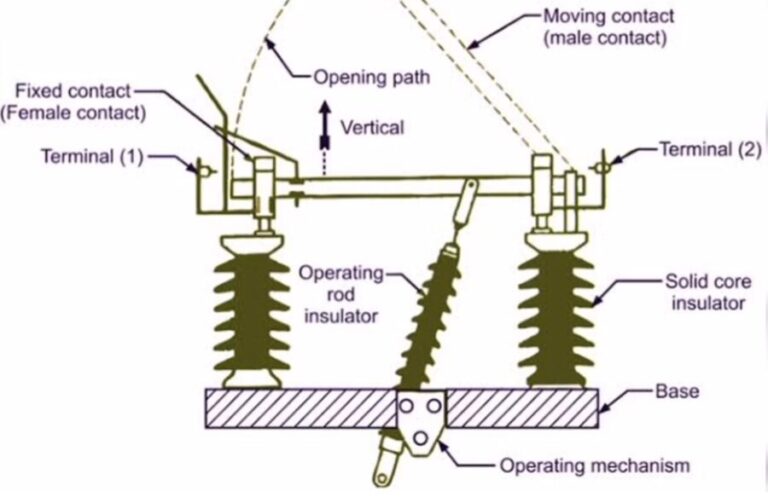 Moving contact (male contact)

Opening path

Fixed contact (Female contact)

Vertical

Terminal (1)

Terminal (2)

Operating rod insulator

Solid core insulator

Base

Operating mechanism