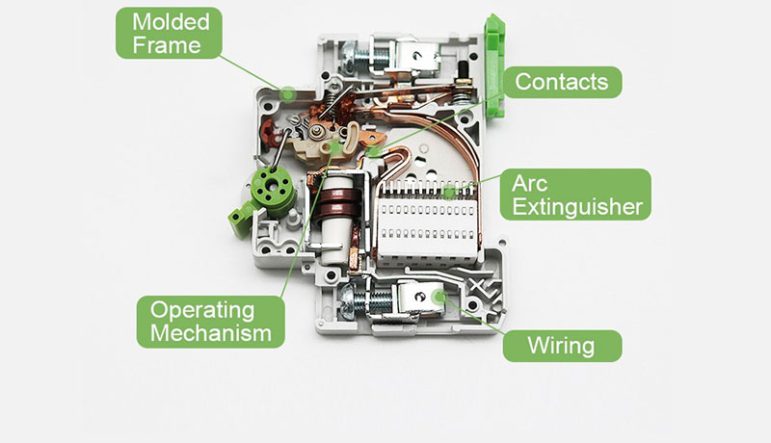 Molded Frame

Contacts

Arc Extinguisher

Operating Mechanism

Wiring