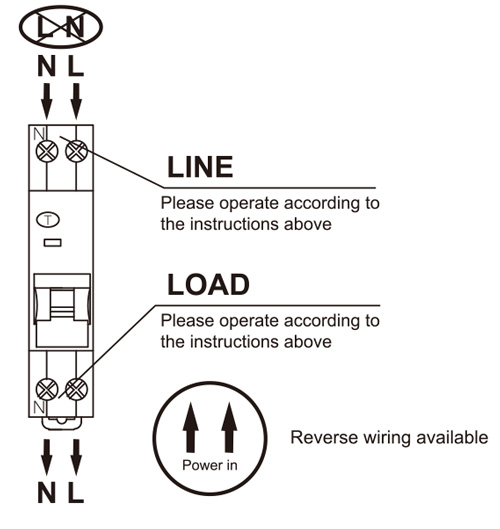 L N

N L

N

LINE

Please operate according to the instructions above

T

LOAD

Please operate according to the instructions above

N

Power in

Reverse wiring available

N L